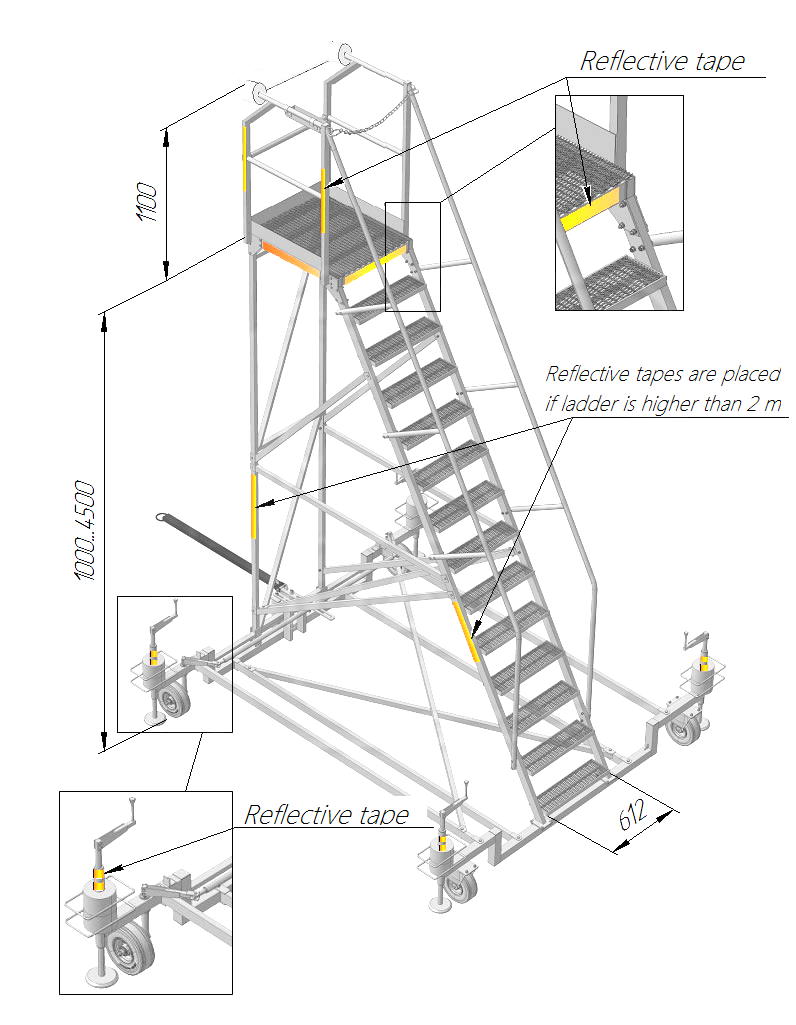 Reflective tape

1100

Reflective tapes are placed if ladder is higher than 2 m

1000..4500

Reflective tape

612